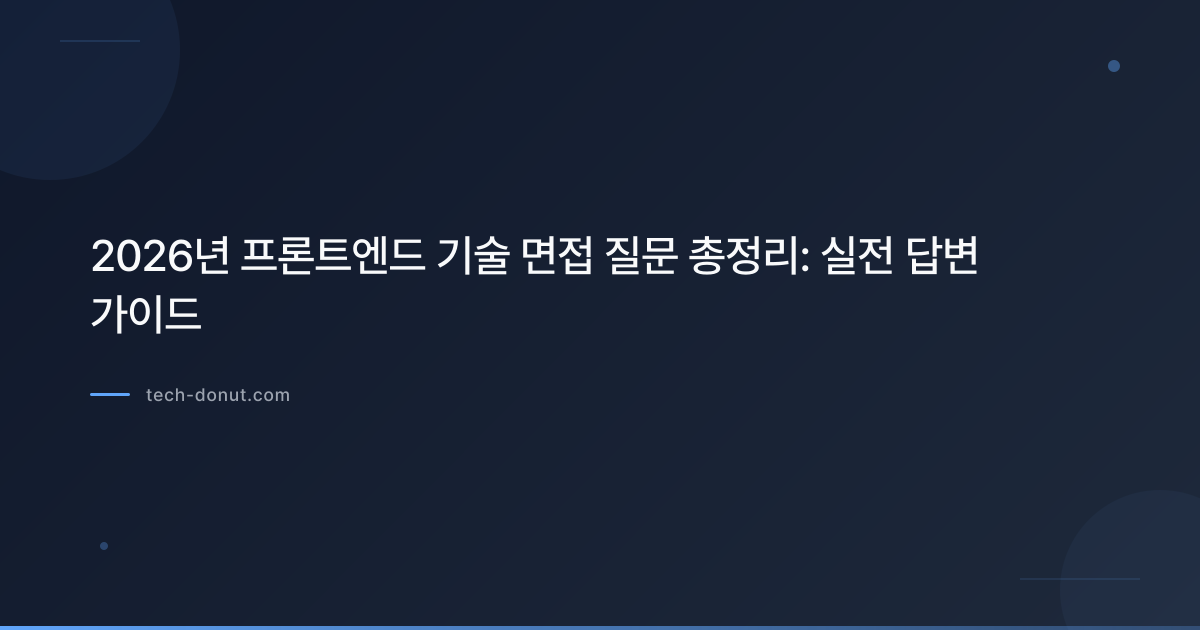 2026년 프론트엔드 기술 면접 질문 총정리: 실전 답변 가이드

tech-donut.com